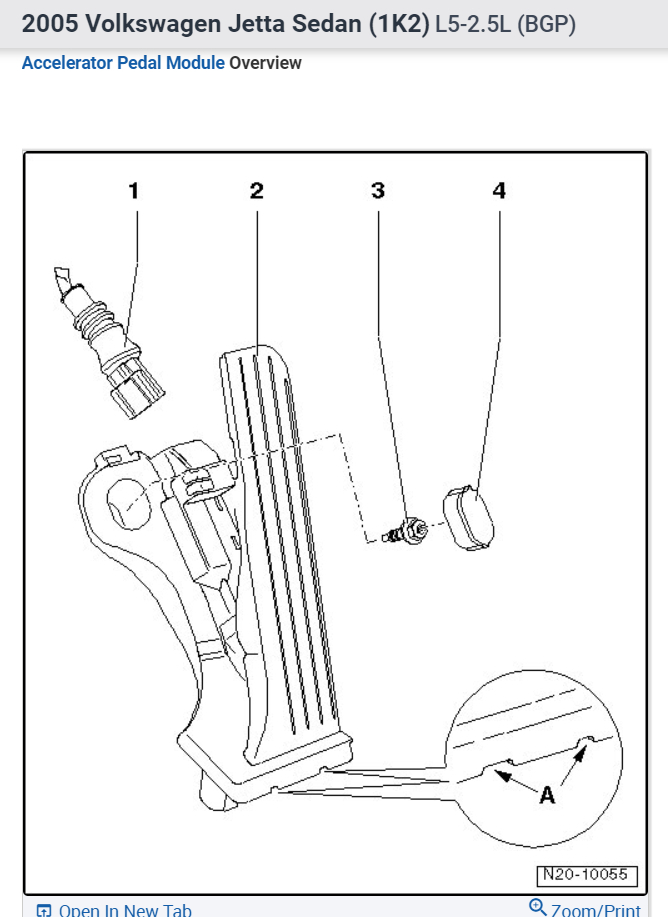 2005 Volkswagen Jetta Sedan (1K2) L5-2.5L (BGP)

Accelerator Pedal Module Overview

1
2
3
4
A
N20-10055

Open In New Tab
Zoom/Print