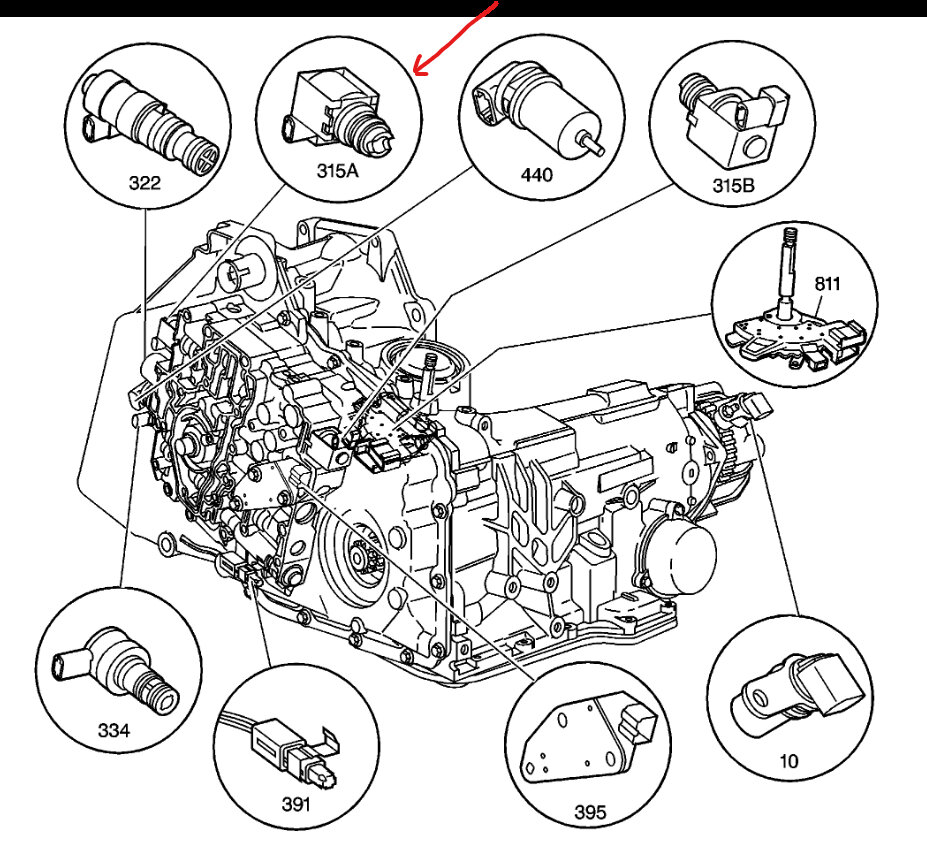 322
315A
440
315B
811
334
391
395
10