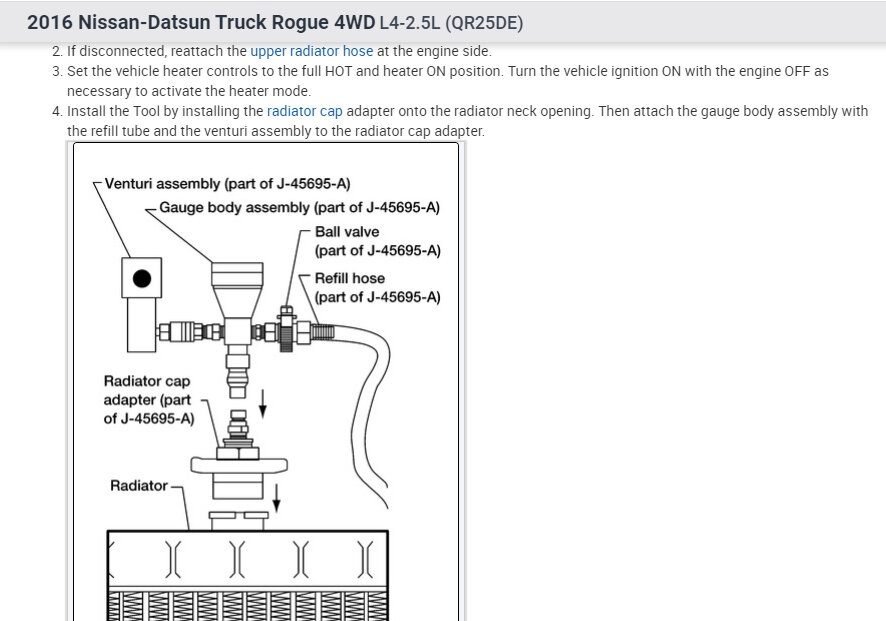 2016 Nissan-Datsun Truck Rogue 4WD L4-2.5L (QR25DE)

2. If disconnected, reattach the upper radiator hose at the engine side.
3. Set the vehicle heater controls to the full HOT and heater ON position. Turn the vehicle ignition ON with the engine OFF as necessary to activate the heater mode.
4. Install the Tool by installing the radiator cap adapter onto the radiator neck opening. Then attach the gauge body assembly with the refill tube and the venturi assembly to the radiator cap adapter.

Venturi assembly (part of J-45695-A)
Gauge body assembly (part of J-45695-A)
Ball valve (part of J-45695-A)
Refill hose (part of J-45695-A)
Radiator cap adapter (part of J-45695-A)
Radiator