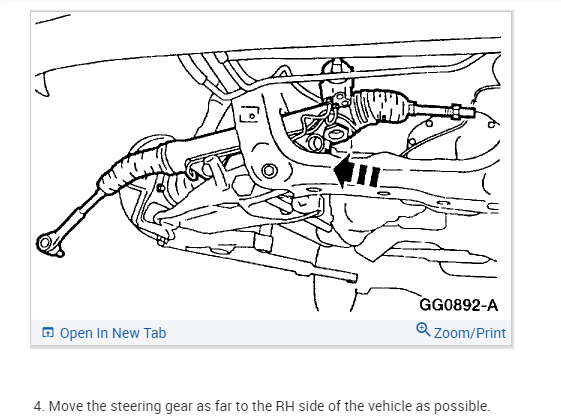 GG0892-A

Open In New Tab

Zoom/Print

4. Move the steering gear as far to the RH side of the vehicle as possible.