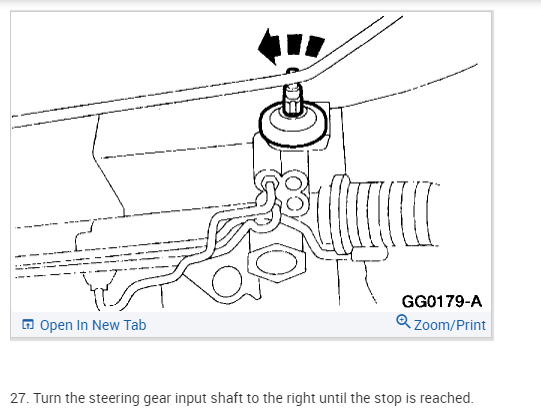 GG0179-A

Open In New Tab

Zoom/Print

27. Turn the steering gear input shaft to the right until the stop is reached.