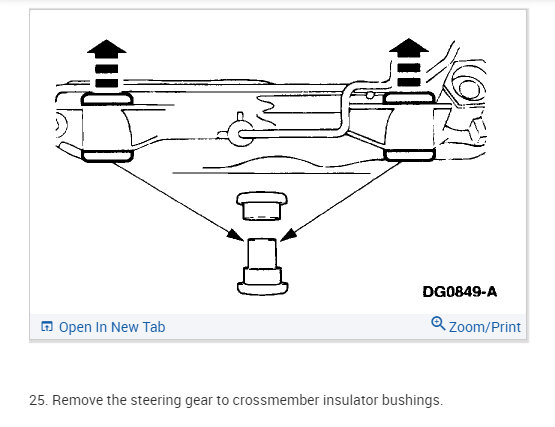 DG0849-A

Open In New Tab

Zoom/Print

25. Remove the steering gear to crossmember insulator bushings.