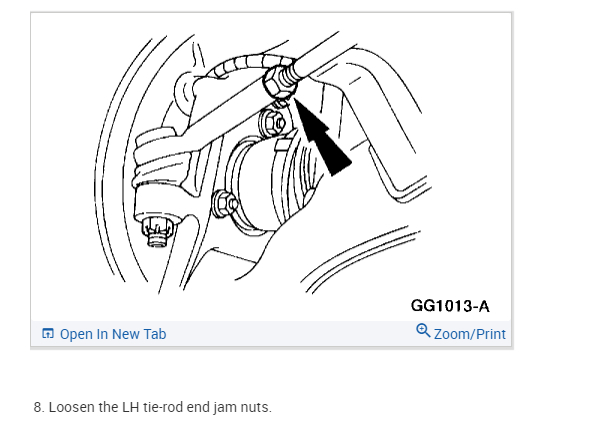 GG1013-A

Open In New Tab

Zoom/Print

8. Loosen the LH tie-rod end jam nuts.