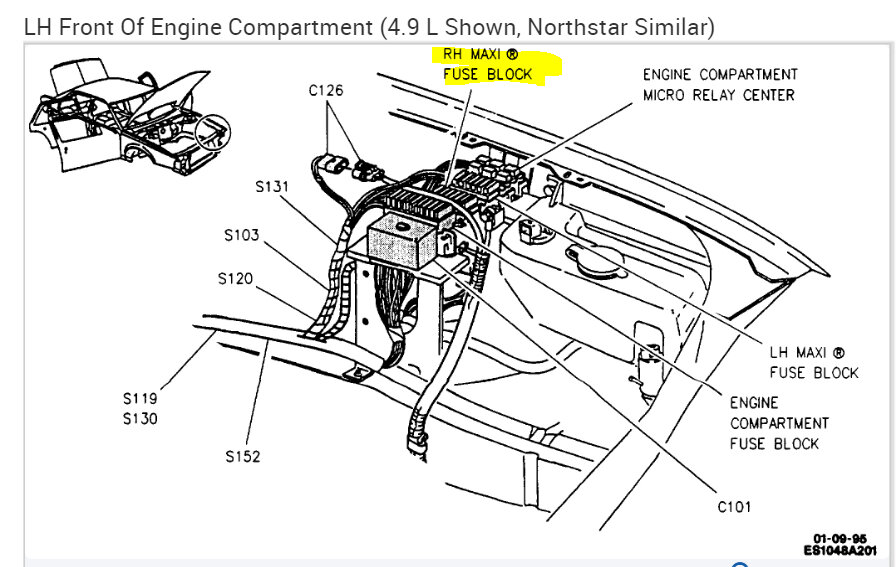 LH Front Of Engine Compartment (4.9 L Shown, Northstar Similar)

RH MAXI ®
FUSE BLOCK

ENGINE COMPARTMENT
MICRO RELAY CENTER

C126

S131

S103

S120

S119
S130

S152

LH MAXI ®
FUSE BLOCK

ENGINE
COMPARTMENT
FUSE BLOCK

C101

01-09-95
ES1048A201