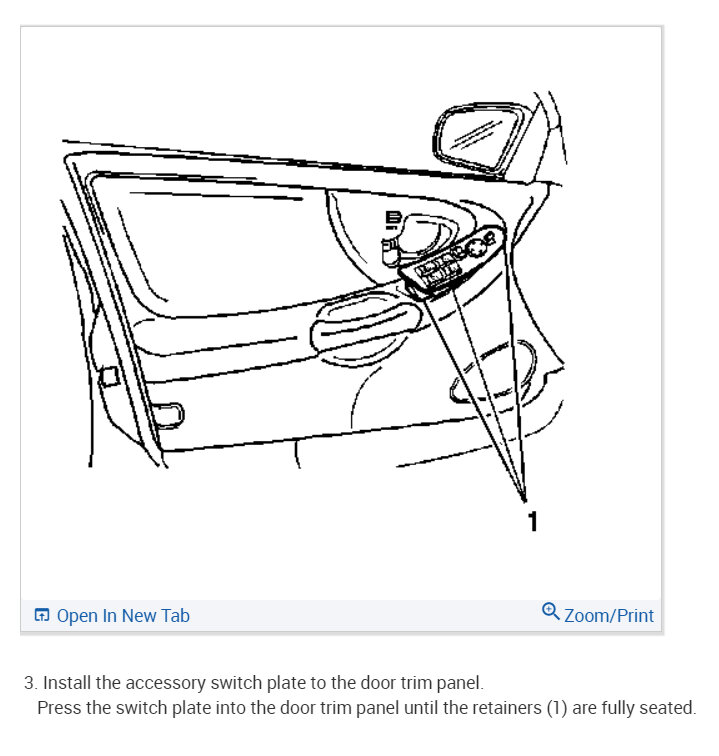 1

Open In New Tab

Zoom/Print

3. Install the accessory switch plate to the door trim panel.
Press the switch plate into the door trim panel until the retainers (1) are fully seated.