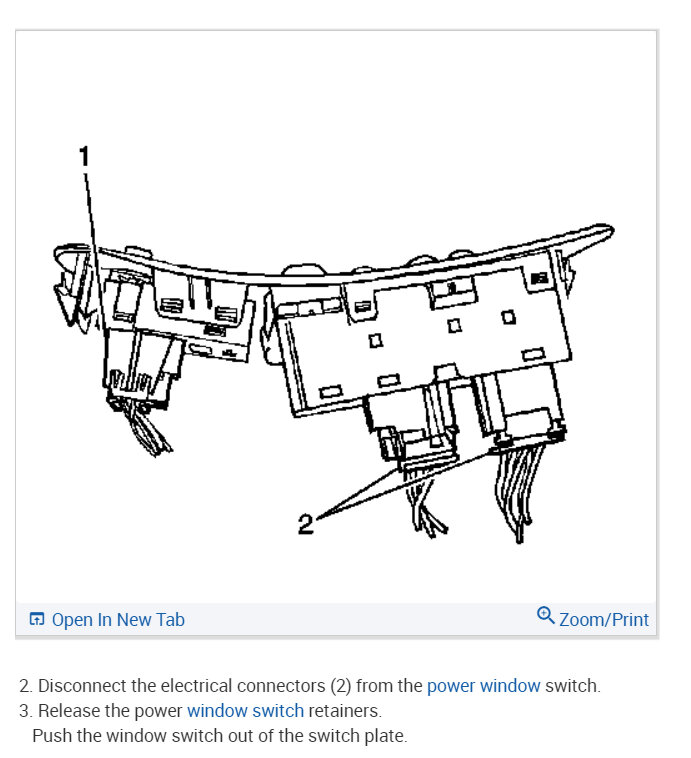 1

2

Open In New Tab

Zoom/Print

2. Disconnect the electrical connectors (2) from the power window switch.
3. Release the power window switch retainers.
Push the window switch out of the switch plate.