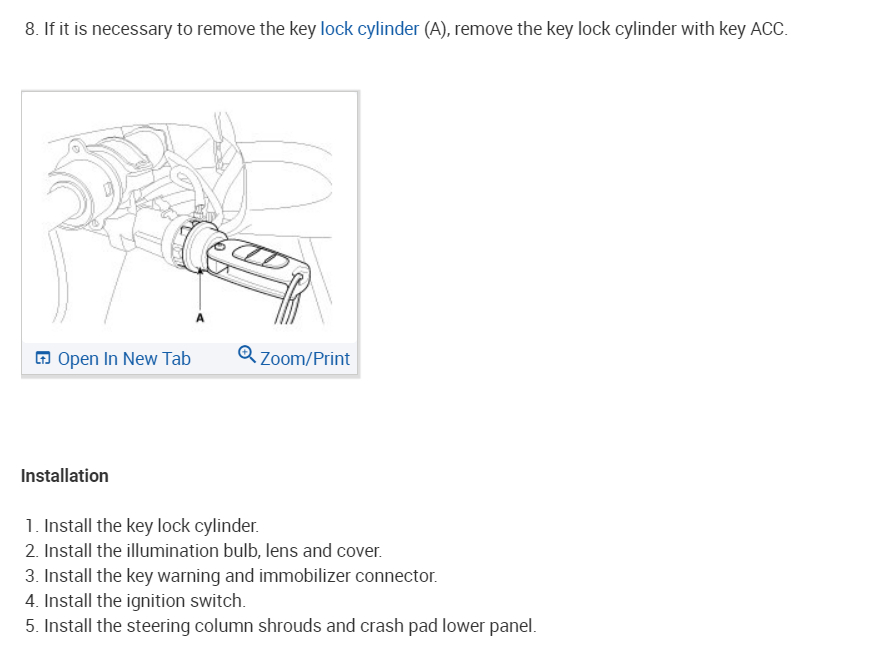 8. If it is necessary to remove the key lock cylinder (A), remove the key lock cylinder with key ACC.

A

Open In New Tab Zoom/Print

Installation

1. Install the key lock cylinder.
2. Install the illumination bulb, lens and cover.
3. Install the key warning and immobilizer connector.
4. Install the ignition switch.
5. Install the steering column shrouds and crash pad lower panel.