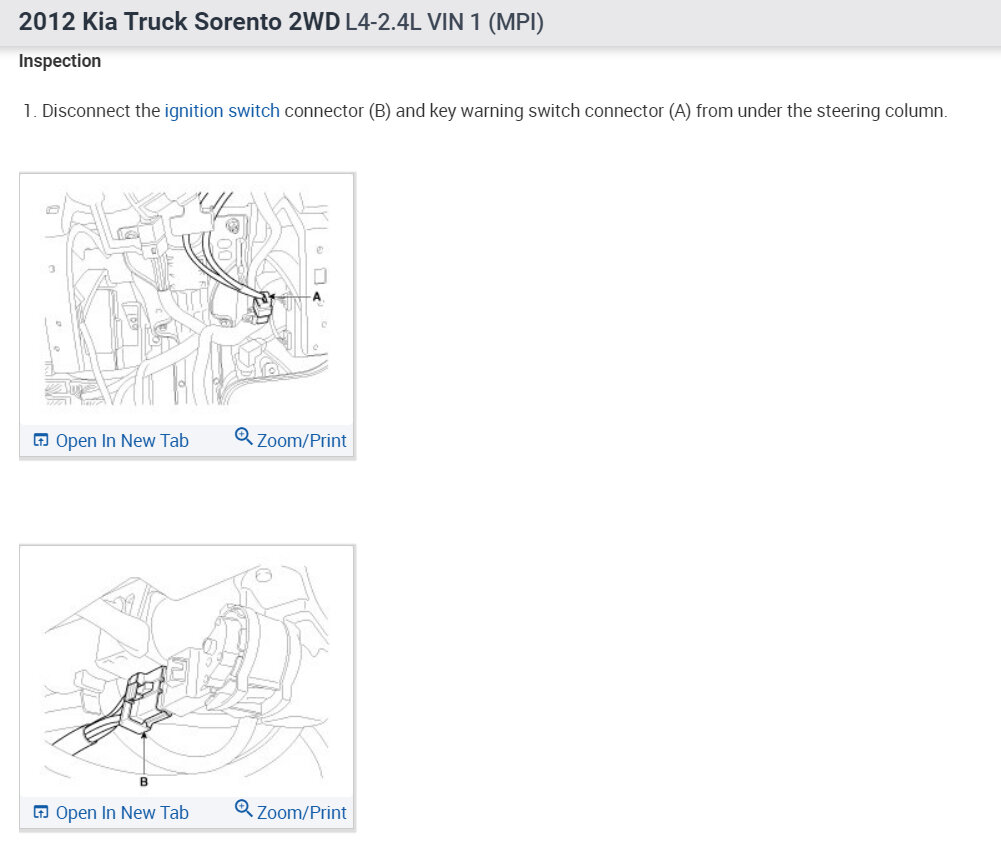 2012 Kia Truck Sorento 2WD L4-2.4L VIN 1 (MPI)

Inspection

1. Disconnect the ignition switch connector (B) and key warning switch connector (A) from under the steering column.

A

Open In New Tab Zoom/Print

B

Open In New Tab Zoom/Print