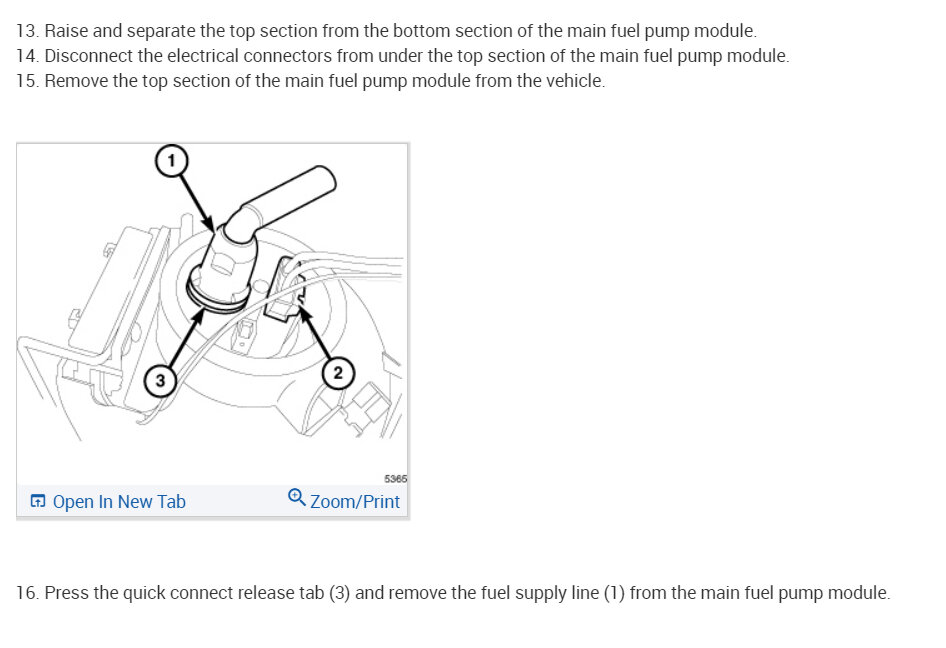 13. Raise and separate the top section from the bottom section of the main fuel pump module.
14. Disconnect the electrical connectors from under the top section of the main fuel pump module.
15. Remove the top section of the main fuel pump module from the vehicle.

1

3

2

5365

Open In New Tab Zoom/Print

16. Press the quick connect release tab (3) and remove the fuel supply line (1) from the main fuel pump module.