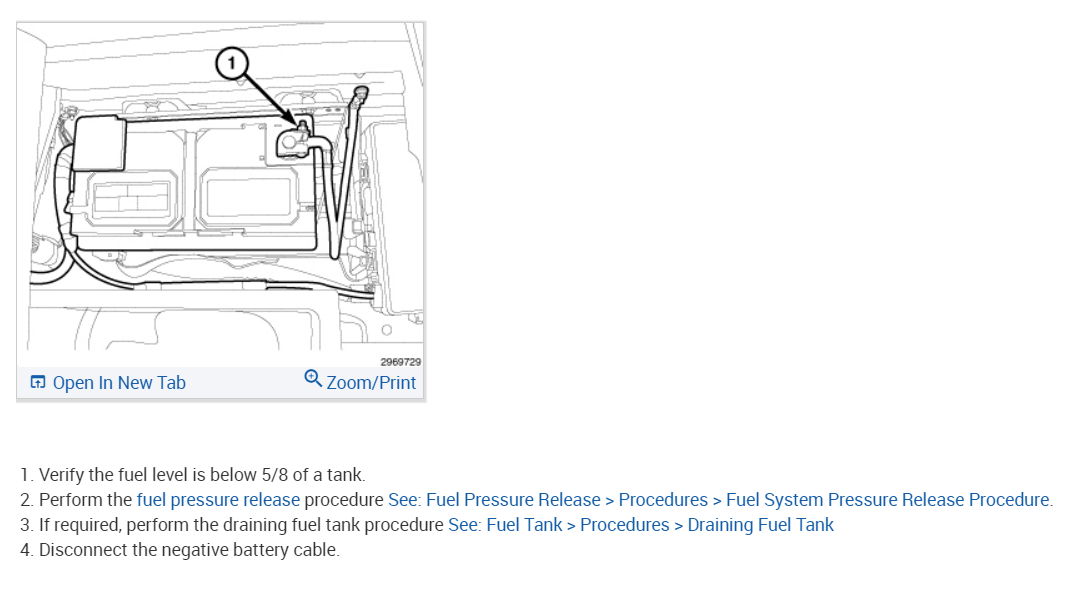 1

2969729

Open In New Tab

Zoom/Print

1. Verify the fuel level is below 5/8 of a tank.
2. Perform the fuel pressure release procedure See: Fuel Pressure Release > Procedures > Fuel System Pressure Release Procedure.
3. If required, perform the draining fuel tank procedure See: Fuel Tank > Procedures > Draining Fuel Tank
4. Disconnect the negative battery cable.