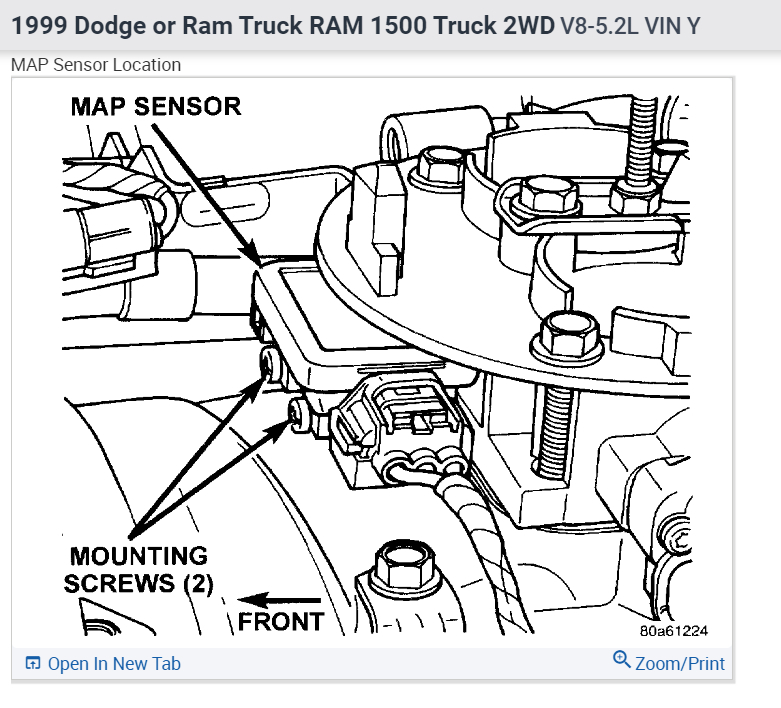 1999 Dodge or Ram Truck RAM 1500 Truck 2WD V8-5.2L VIN Y

MAP Sensor Location

MAP SENSOR

MOUNTING SCREWS (2)

FRONT

80a61224

Open In New Tab

Zoom/Print