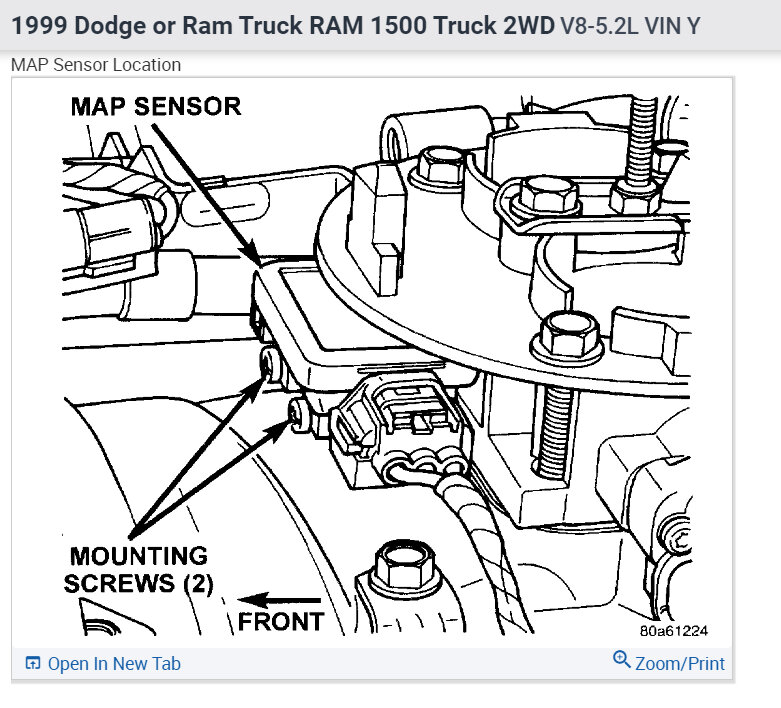 1999 Dodge or Ram Truck RAM 1500 Truck 2WD V8-5.2L VIN Y

MAP Sensor Location

MAP SENSOR

MOUNTING SCREWS (2)

FRONT

80a61224

Open In New Tab

Zoom/Print