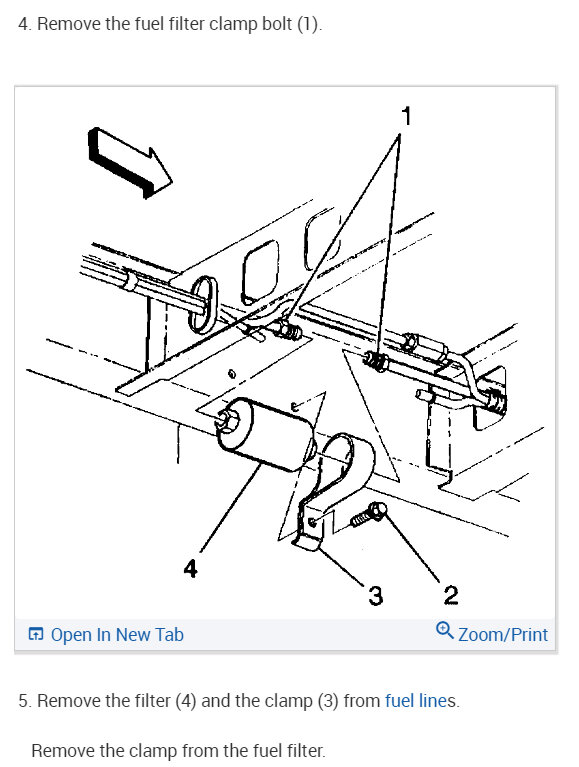 4. Remove the fuel filter clamp bolt (1).

1

4

3

2

Open In New Tab

Zoom/Print

5. Remove the filter (4) and the clamp (3) from fuel lines.

Remove the clamp from the fuel filter.