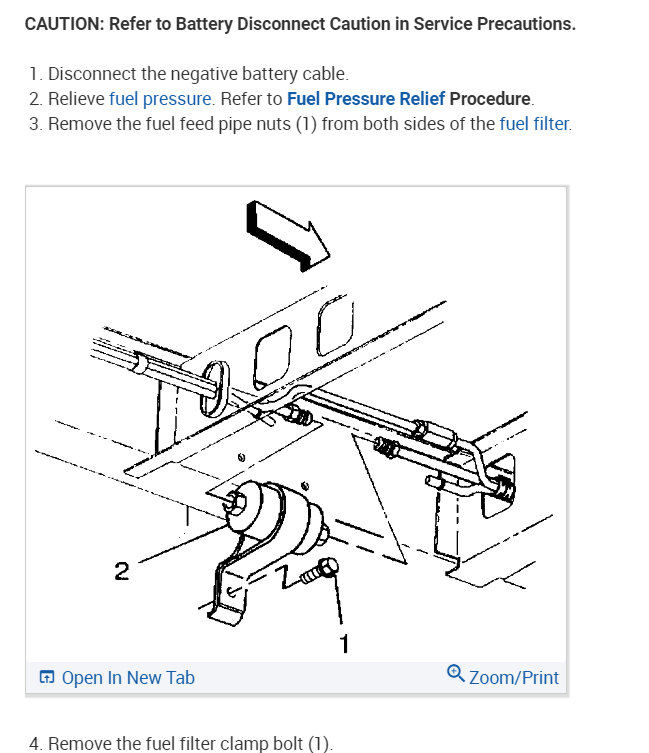 CAUTION: Refer to Battery Disconnect Caution in Service Precautions.

1. Disconnect the negative battery cable.
2. Relieve fuel pressure. Refer to Fuel Pressure Relief Procedure.
3. Remove the fuel feed pipe nuts (1) from both sides of the fuel filter.

2

1

Open In New Tab

Zoom/Print

4. Remove the fuel filter clamp bolt (1).