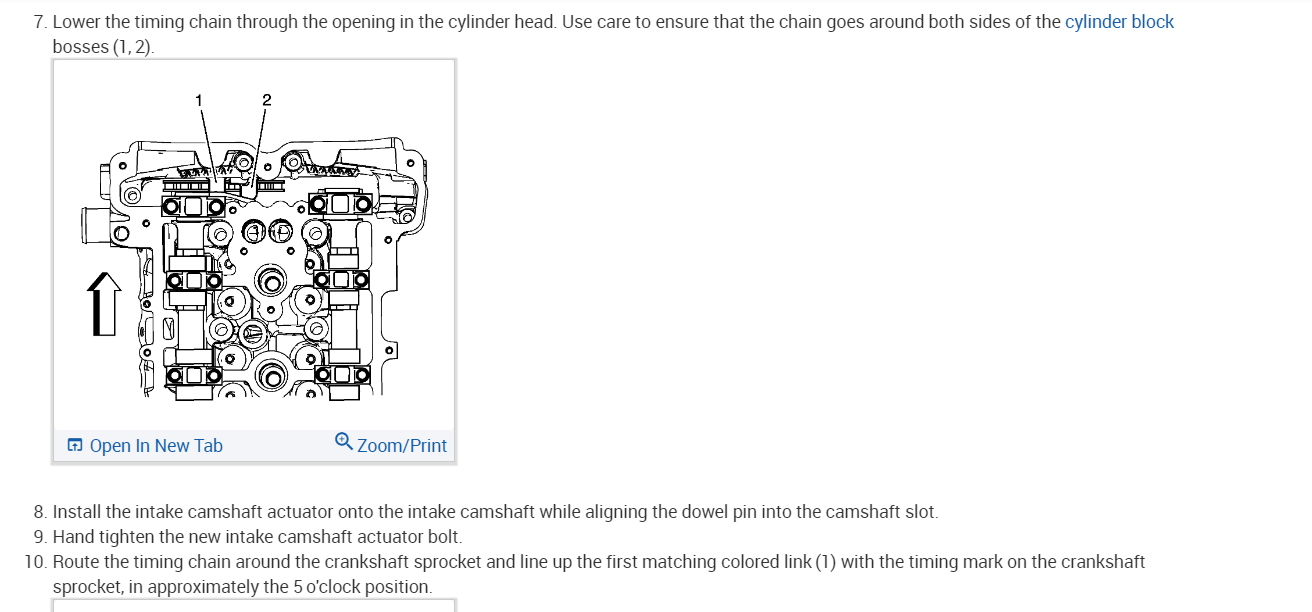 7. Lower the timing chain through the opening in the cylinder head. Use care to ensure that the chain goes around both sides of the cylinder block bosses (1, 2).

1
2

Open In New Tab
Zoom/Print

8. Install the intake camshaft actuator onto the intake camshaft while aligning the dowel pin into the camshaft slot.
9. Hand tighten the new intake camshaft actuator bolt.
10. Route the timing chain around the crankshaft sprocket and line up the first matching colored link (1) with the timing mark on the crankshaft sprocket, in approximately the 5 o'clock position.