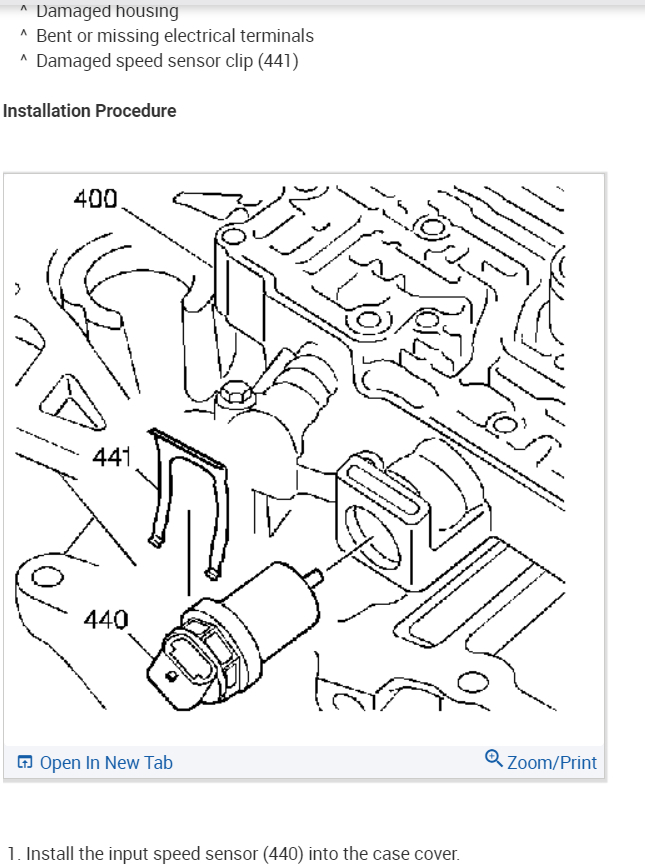 ^ Damaged housing
^ Bent or missing electrical terminals
^ Damaged speed sensor clip (441)

Installation Procedure

400

441

440

Open In New Tab

Zoom/Print

1. Install the input speed sensor (440) into the case cover.