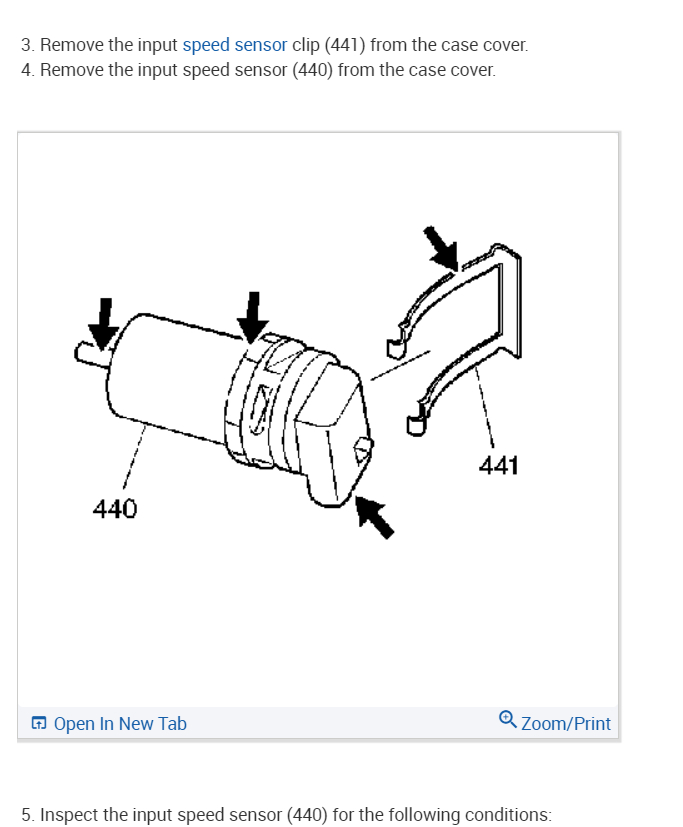 3. Remove the input speed sensor clip (441) from the case cover.
4. Remove the input speed sensor (440) from the case cover.

441

440

Open In New Tab

Zoom/Print

5. Inspect the input speed sensor (440) for the following conditions: