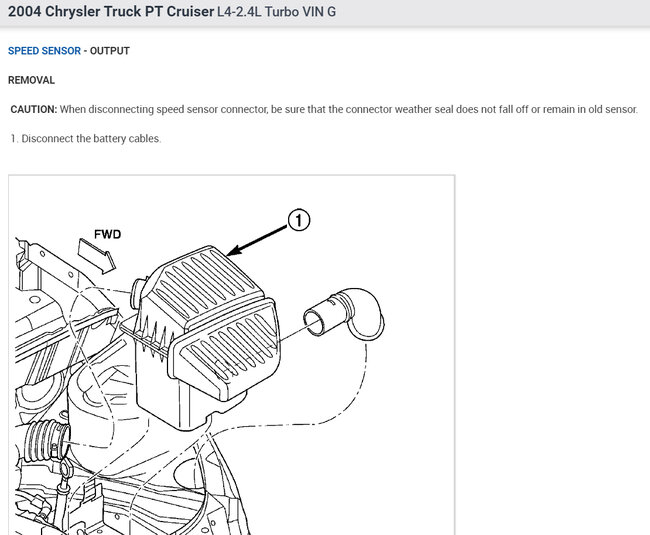 2004 Chrysler Truck PT Cruiser L4-2.4L Turbo VIN G

SPEED SENSOR - OUTPUT

REMOVAL

CAUTION: When disconnecting speed sensor connector, be sure that the connector weather seal does not fall off or remain in old sensor.

1. Disconnect the battery cables.

FWD

1