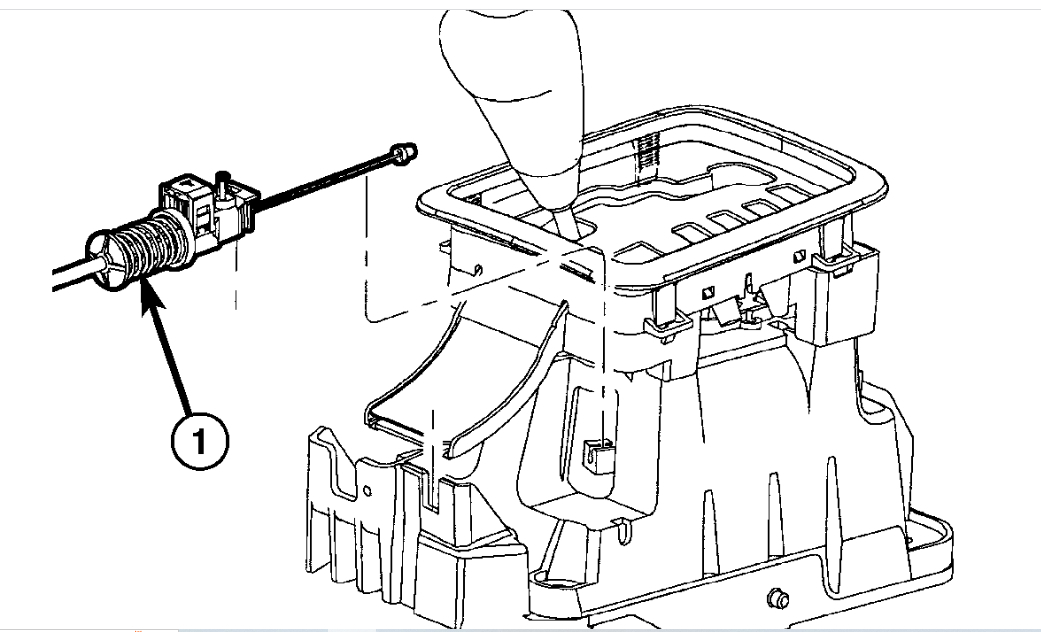 1