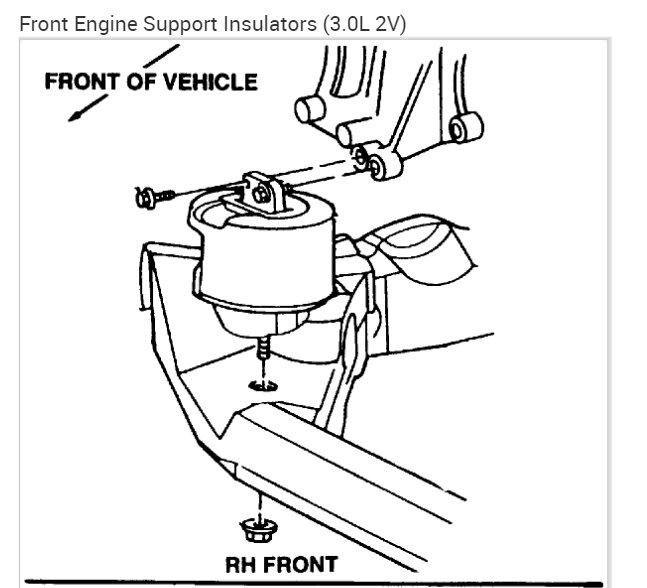 Front Engine Support Insulators (3.0L 2V)

FRONT OF VEHICLE

RH FRONT