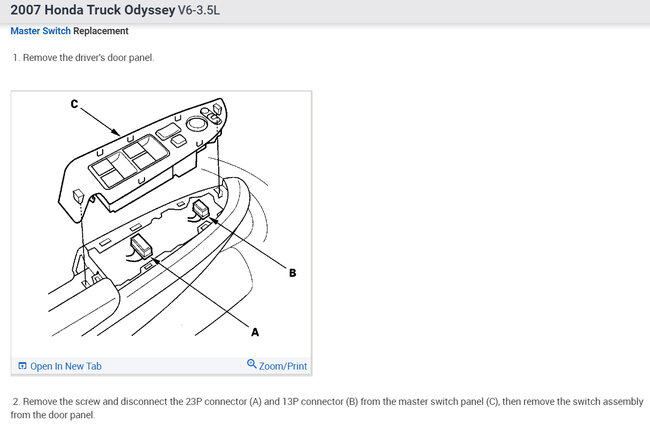 2007 Honda Truck Odyssey V6-3.5L

Master Switch Replacement

1. Remove the driver's door panel.

C

B

A

Open In New Tab

Zoom/Print

2. Remove the screw and disconnect the 23P connector (A) and 13P connector (B) from the master switch panel (C), then remove the switch assembly from the door panel.