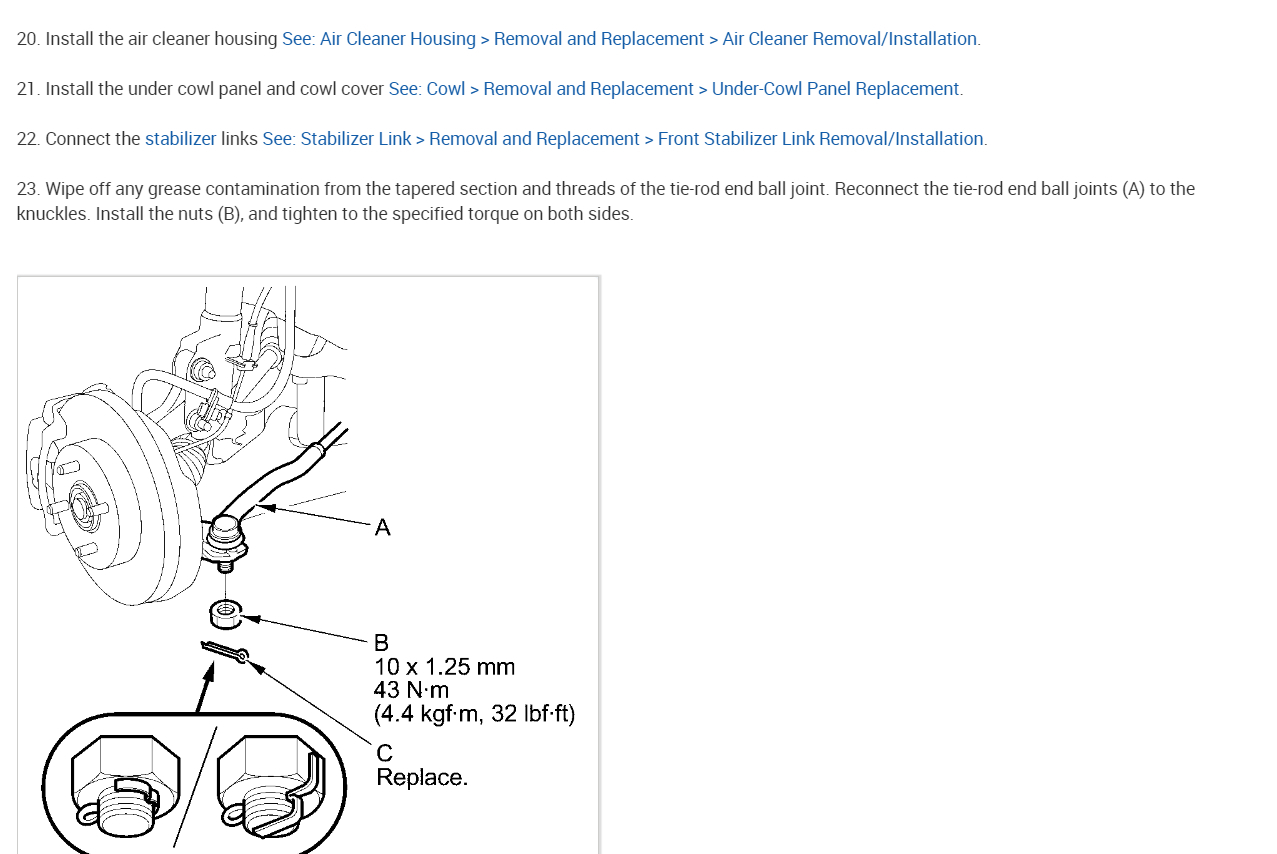 20. Install the air cleaner housing See: Air Cleaner Housing > Removal and Replacement > Air Cleaner Removal/Installation.

21. Install the under cowl panel and cowl cover See: Cowl > Removal and Replacement > Under-Cowl Panel Replacement.

22. Connect the stabilizer links See: Stabilizer Link > Removal and Replacement > Front Stabilizer Link Removal/Installation.

23. Wipe off any grease contamination from the tapered section and threads of the tie-rod end ball joint. Reconnect the tie-rod end ball joints (A) to the knuckles. Install the nuts (B), and tighten to the specified torque on both sides.

A

B
10 x 1.25 mm
43 N·m
(4.4 kgf·m, 32 lbf·ft)

C
Replace.