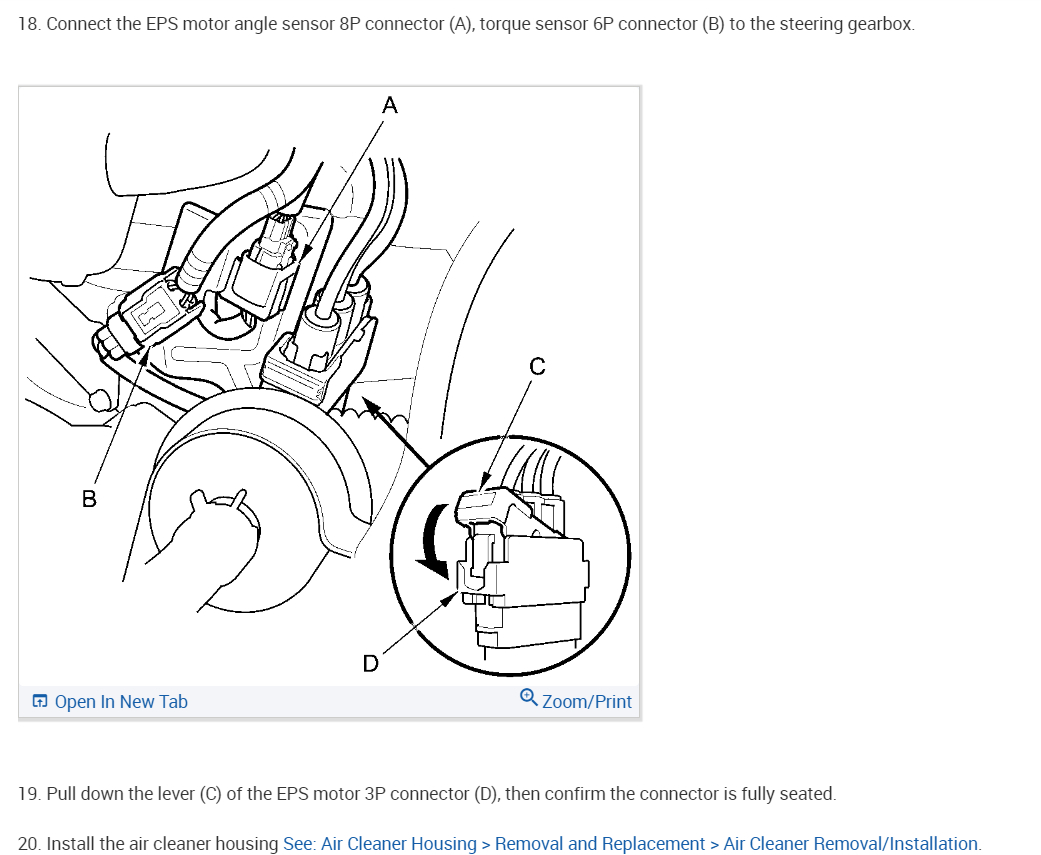 18. Connect the EPS motor angle sensor 8P connector (A), torque sensor 6P connector (B) to the steering gearbox.

A

C

B

D

Open In New Tab

Zoom/Print

19. Pull down the lever (C) of the EPS motor 3P connector (D), then confirm the connector is fully seated.

20. Install the air cleaner housing See: Air Cleaner Housing > Removal and Replacement > Air Cleaner Removal/Installation.