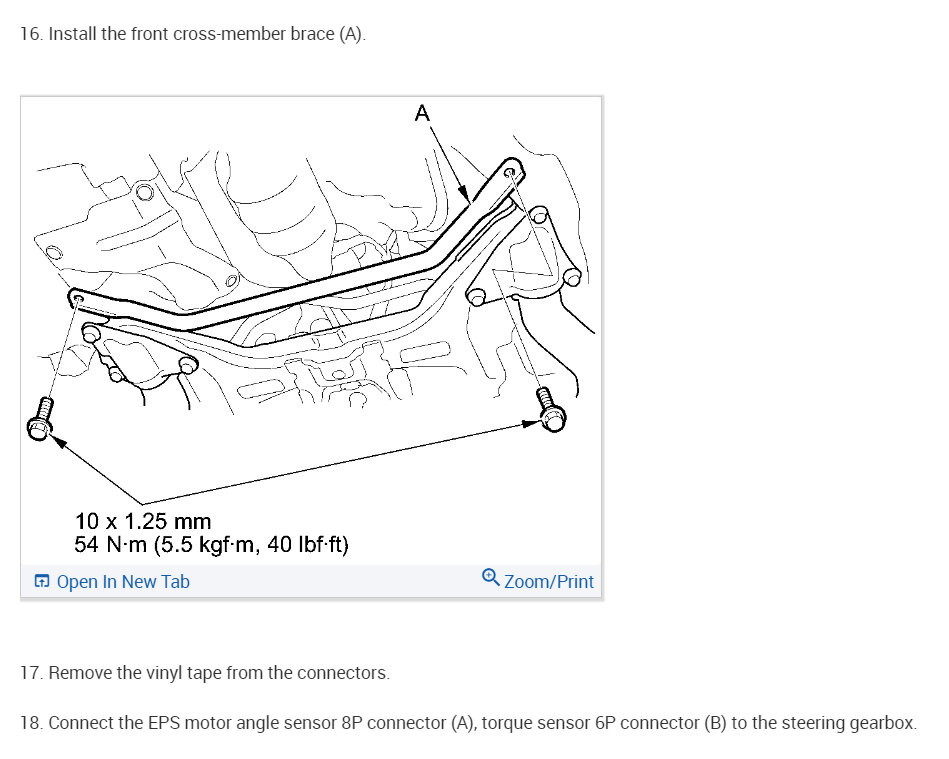 16. Install the front cross-member brace (A).

A

10 x 1.25 mm
54 N·m (5.5 kgf·m, 40 lbf·ft)

Open In New Tab

Zoom/Print

17. Remove the vinyl tape from the connectors.

18. Connect the EPS motor angle sensor 8P connector (A), torque sensor 6P connector (B) to the steering gearbox.