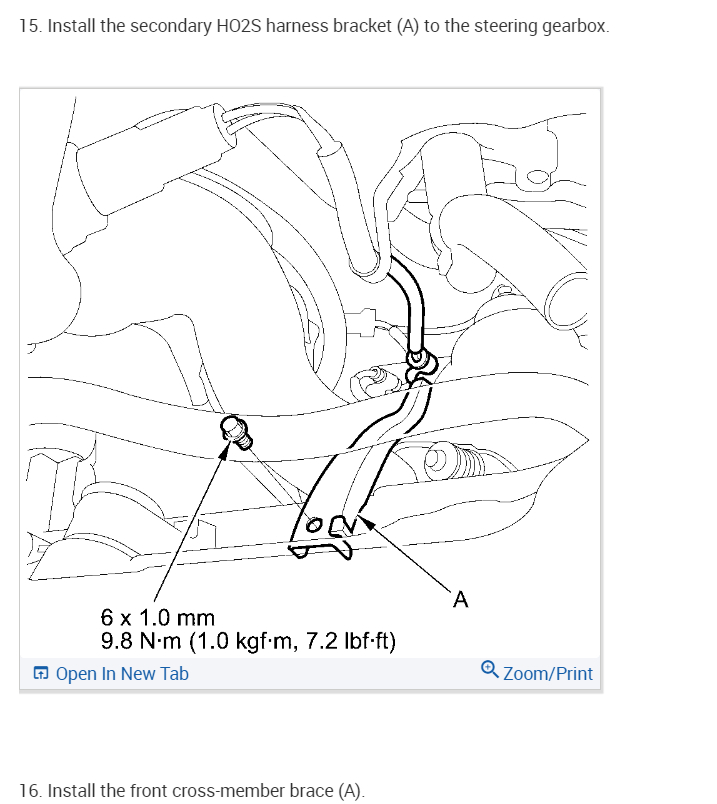 15. Install the secondary HO2S harness bracket (A) to the steering gearbox.

A

6 x 1.0 mm
9.8 N·m (1.0 kgf·m, 7.2 lbf·ft)

Open In New Tab

Zoom/Print

16. Install the front cross-member brace (A).