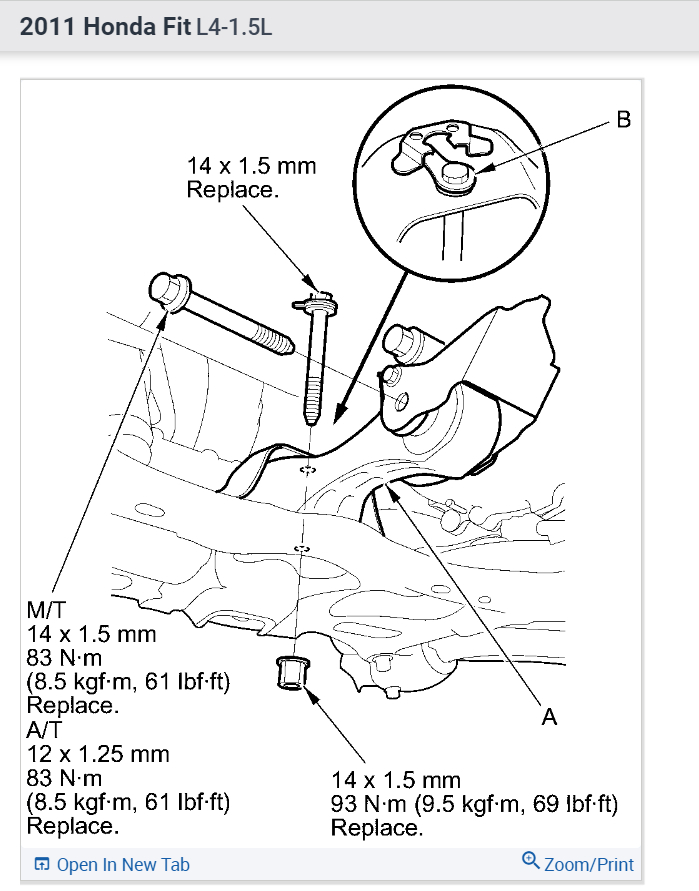 2011 Honda Fit L4-1.5L

B

14 x 1.5 mm
Replace.

M/T
14 x 1.5 mm
83 N·m
(8.5 kgf·m, 61 lbf·ft)
Replace.
A/T
12 x 1.25 mm
83 N·m
(8.5 kgf·m, 61 lbf·ft)
Replace.

A

14 x 1.5 mm
93 N·m (9.5 kgf·m, 69 lbf·ft)
Replace.

Open In New Tab

Zoom/Print