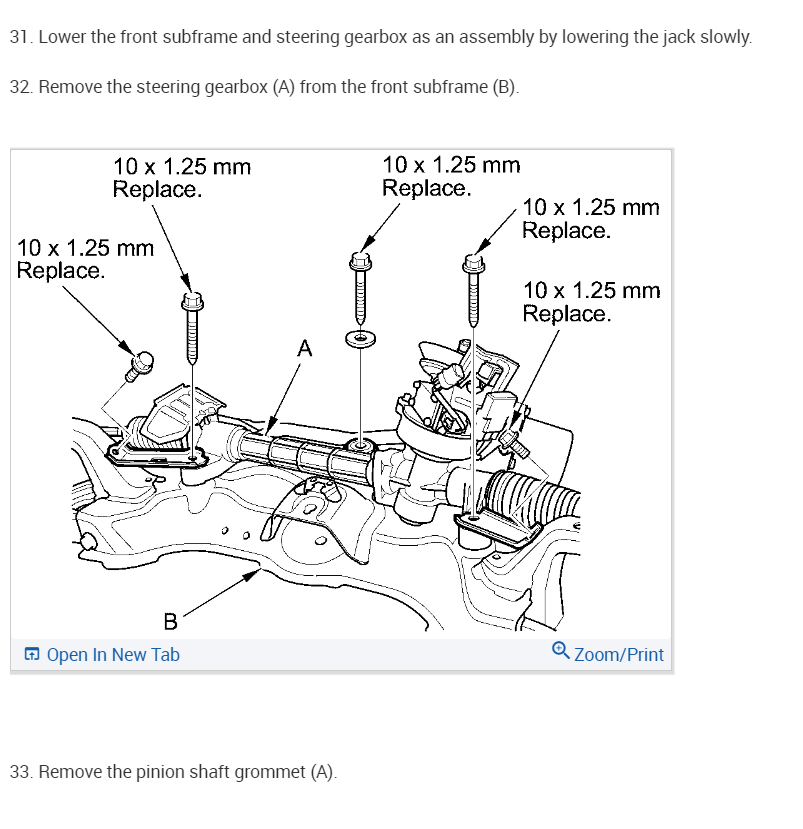 31. Lower the front subframe and steering gearbox as an assembly by lowering the jack slowly.

32. Remove the steering gearbox (A) from the front subframe (B).

10 x 1.25 mm
Replace.

10 x 1.25 mm
Replace.

10 x 1.25 mm
Replace.

10 x 1.25 mm
Replace.

10 x 1.25 mm
Replace.

A

B

Open In New Tab

Zoom/Print

33. Remove the pinion shaft grommet (A).