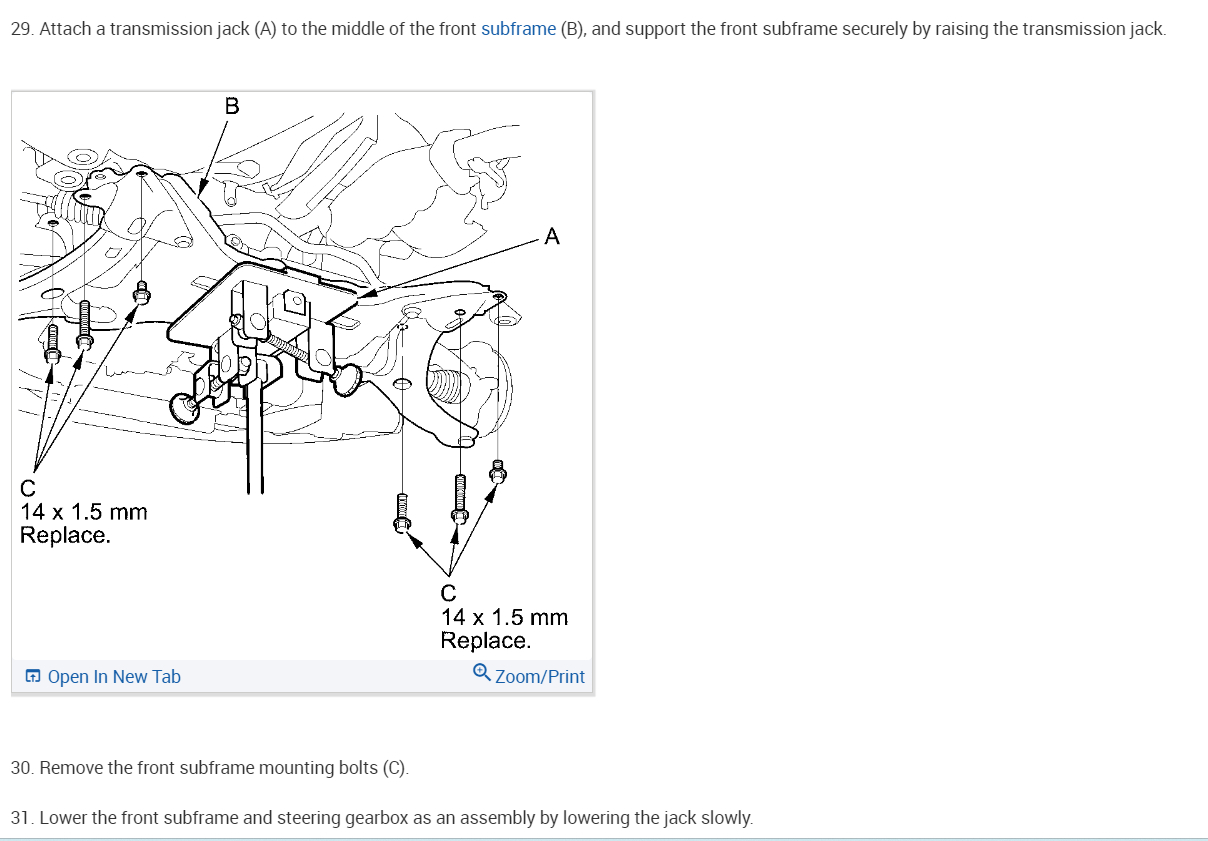 29. Attach a transmission jack (A) to the middle of the front subframe (B), and support the front subframe securely by raising the transmission jack.

B

A

C
14 x 1.5 mm
Replace.

C
14 x 1.5 mm
Replace.

Open In New Tab

Zoom/Print

30. Remove the front subframe mounting bolts (C).

31. Lower the front subframe and steering gearbox as an assembly by lowering the jack slowly.