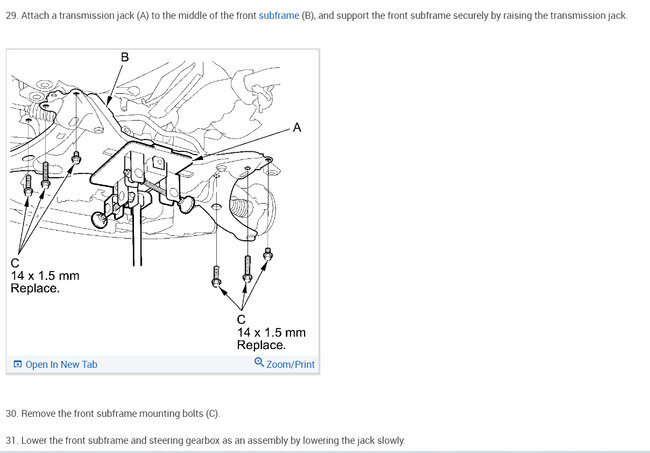 29. Attach a transmission jack (A) to the middle of the front subframe (B), and support the front subframe securely by raising the transmission jack.

B

A

C
14 x 1.5 mm
Replace.

C
14 x 1.5 mm
Replace.

Open In New Tab

Zoom/Print

30. Remove the front subframe mounting bolts (C).

31. Lower the front subframe and steering gearbox as an assembly by lowering the jack slowly.