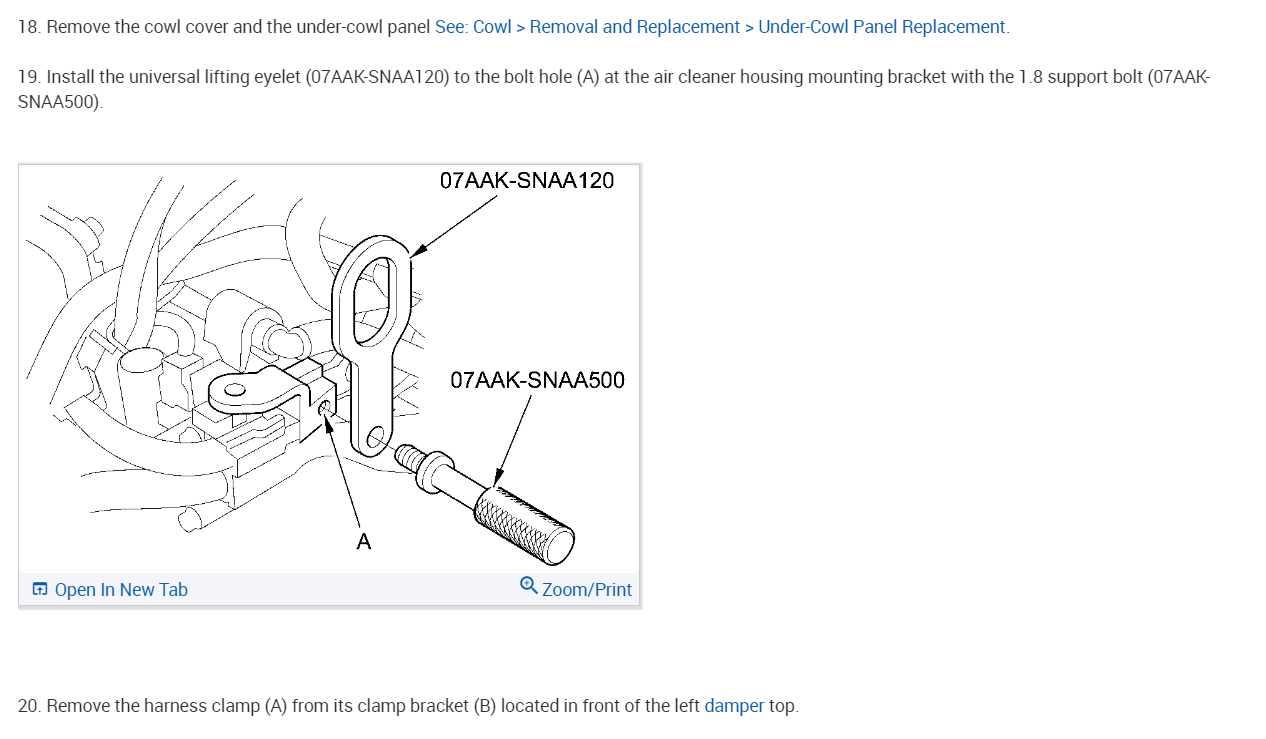 18. Remove the cowl cover and the under-cowl panel See: Cowl > Removal and Replacement > Under-Cowl Panel Replacement.

19. Install the universal lifting eyelet (07AAK-SNAA120) to the bolt hole (A) at the air cleaner housing mounting bracket with the 1.8 support bolt (07AAK-SNAA500).

07AAK-SNAA120

07AAK-SNAA500

A

Open In New Tab

Zoom/Print

20. Remove the harness clamp (A) from its clamp bracket (B) located in front of the left damper top.