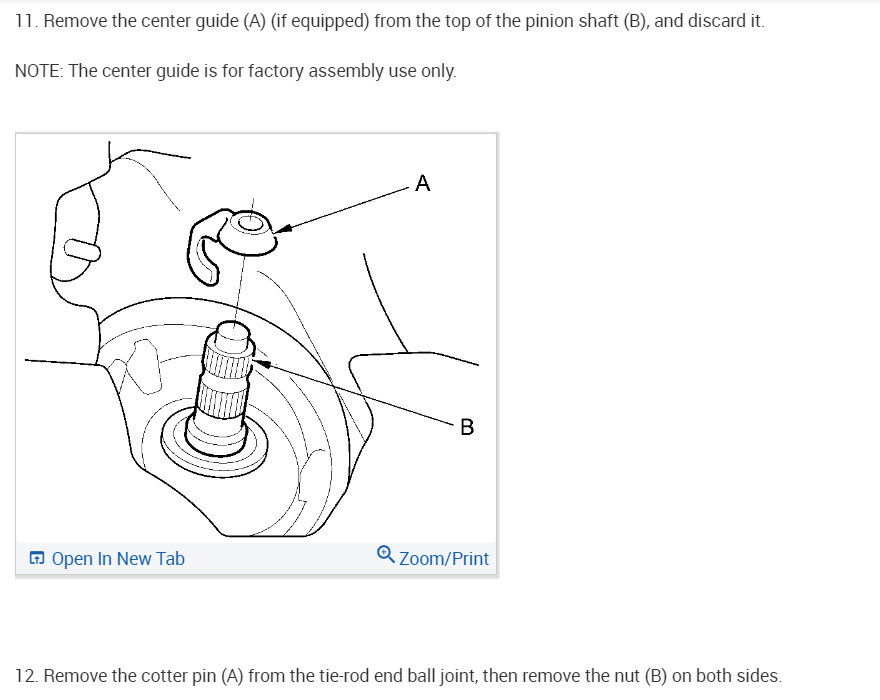 11. Remove the center guide (A) (if equipped) from the top of the pinion shaft (B), and discard it.

NOTE: The center guide is for factory assembly use only.

A

B

Open In New Tab

Zoom/Print

12. Remove the cotter pin (A) from the tie-rod end ball joint, then remove the nut (B) on both sides.