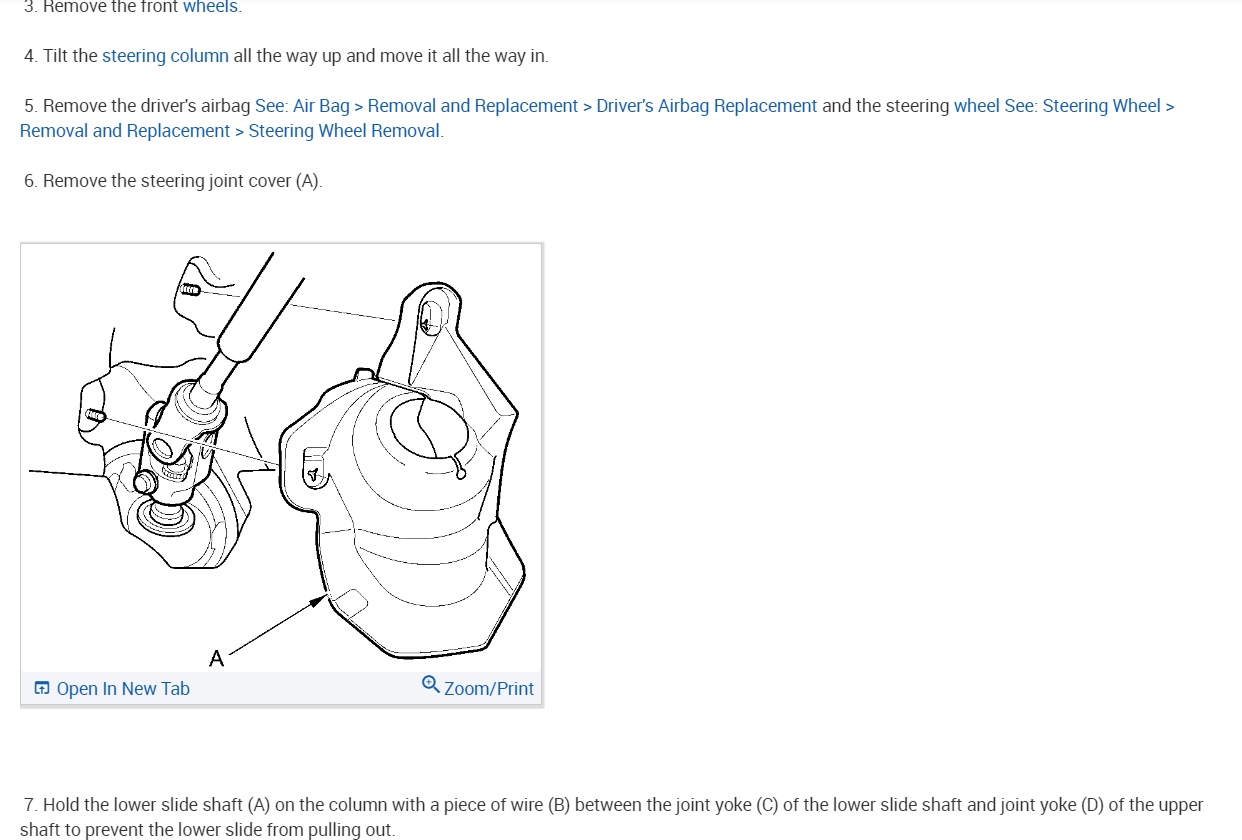 3. Remove the front wheels.

4. Tilt the steering column all the way up and move it all the way in.

5. Remove the driver's airbag See: Air Bag > Removal and Replacement > Driver's Airbag Replacement and the steering wheel See: Steering Wheel > Removal and Replacement > Steering Wheel Removal.

6. Remove the steering joint cover (A).

A

Open In New Tab

Zoom/Print

7. Hold the lower slide shaft (A) on the column with a piece of wire (B) between the joint yoke (C) of the lower slide shaft and joint yoke (D) of the upper shaft to prevent the lower slide from pulling out.