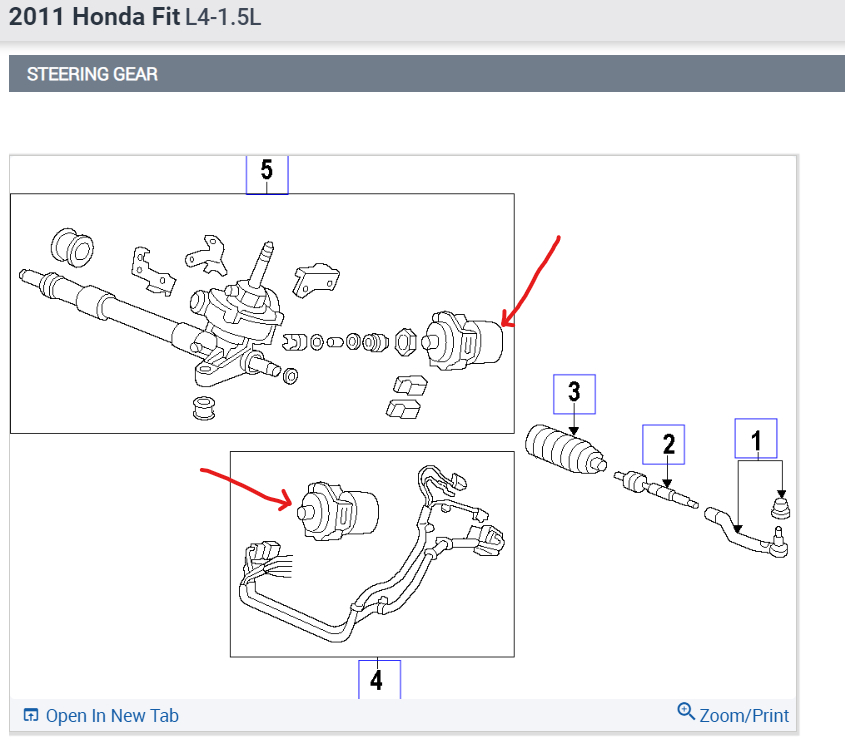 2011 Honda Fit L4-1.5L

STEERING GEAR

5

3

2

1

4

Open In New Tab

Zoom/Print