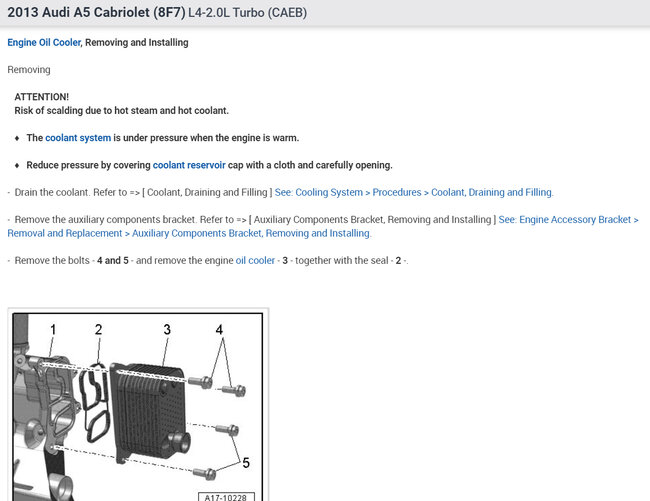 2013 Audi A5 Cabriolet (8F7) L4-2.0L Turbo (CAEB)

Engine Oil Cooler, Removing and Installing

Removing

ATTENTION!
Risk of scalding due to hot steam and hot coolant.

♦ The coolant system is under pressure when the engine is warm.

♦ Reduce pressure by covering coolant reservoir cap with a cloth and carefully opening.

- Drain the coolant. Refer to => [ Coolant, Draining and Filling ] See: Cooling System > Procedures > Coolant, Draining and Filling.

- Remove the auxiliary components bracket. Refer to => [ Auxiliary Components Bracket, Removing and Installing ] See: Engine Accessory Bracket > Removal and Replacement > Auxiliary Components Bracket, Removing and Installing.

- Remove the bolts - 4 and 5 - and remove the engine oil cooler - 3 - together with the seal - 2 -.

1
2
3
4
5
A17-10228