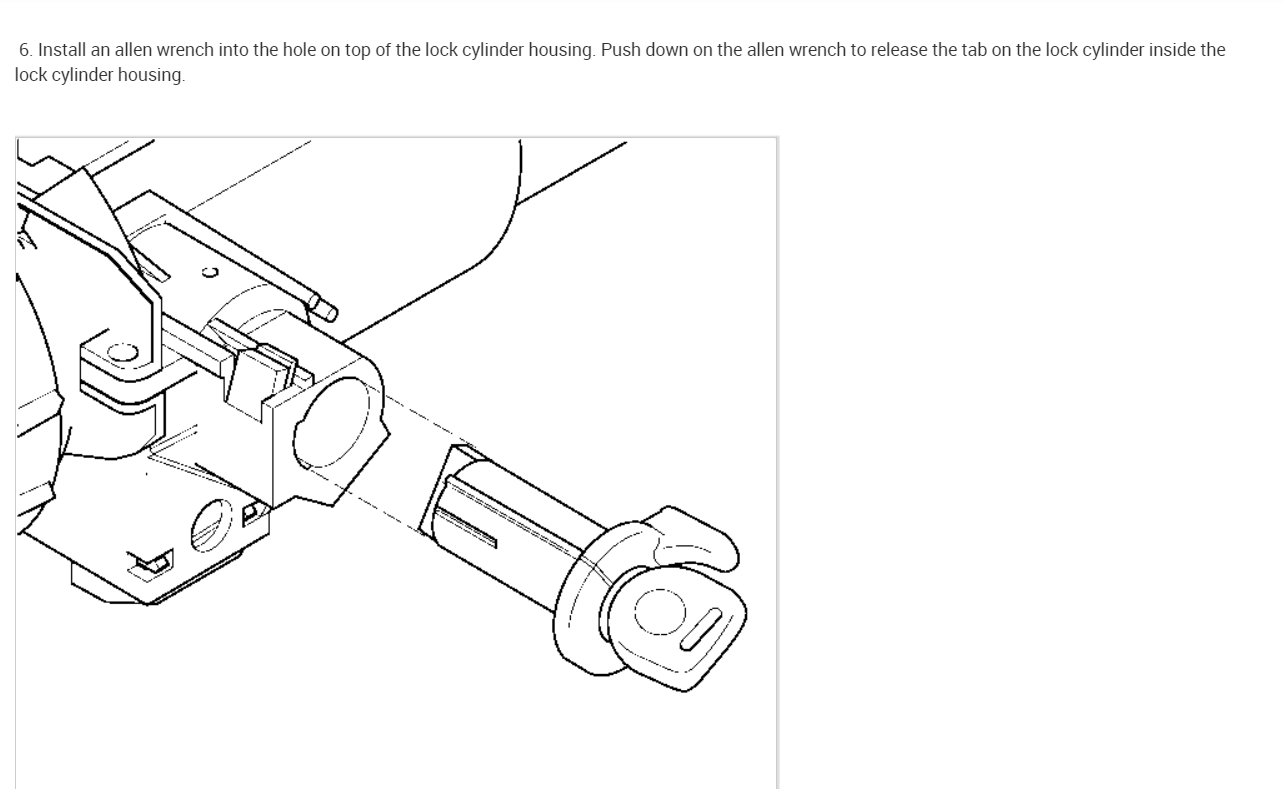 6. Install an allen wrench into the hole on top of the lock cylinder housing. Push down on the allen wrench to release the tab on the lock cylinder inside the lock cylinder housing.