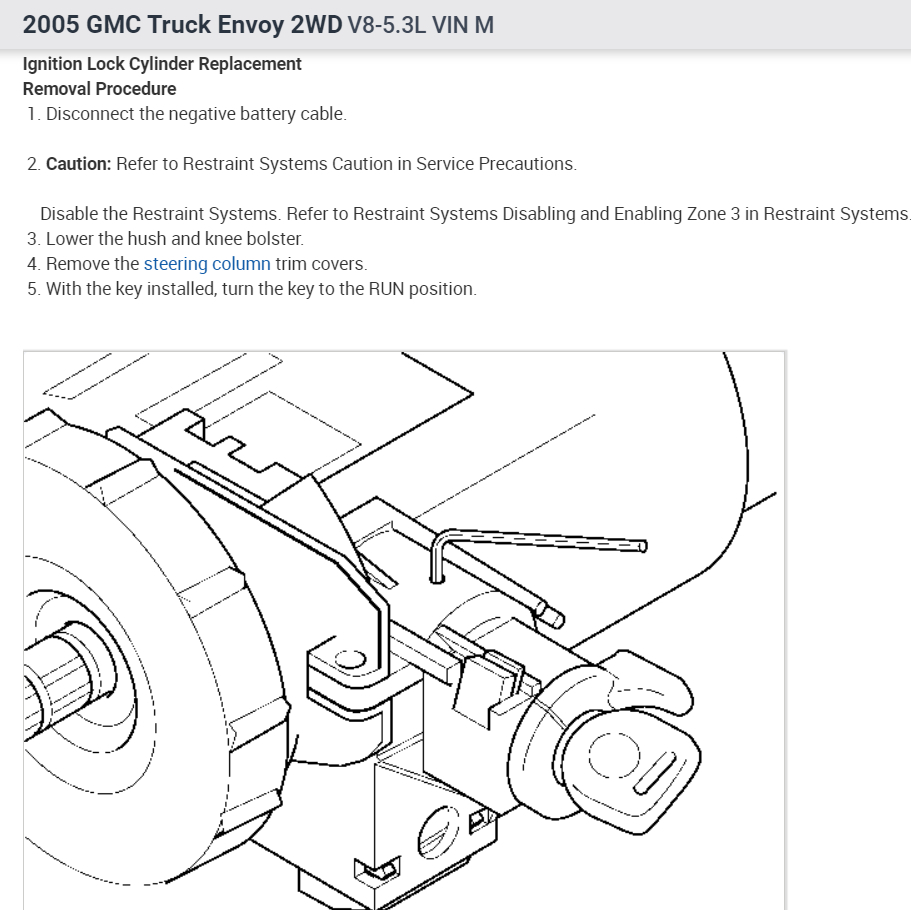 2005 GMC Truck Envoy 2WD V8-5.3L VIN M

Ignition Lock Cylinder Replacement
Removal Procedure

1. Disconnect the negative battery cable.

2. Caution: Refer to Restraint Systems Caution in Service Precautions.

Disable the Restraint Systems. Refer to Restraint Systems Disabling and Enabling Zone 3 in Restraint Systems.

3. Lower the hush and knee bolster.
4. Remove the steering column trim covers.
5. With the key installed, turn the key to the RUN position.