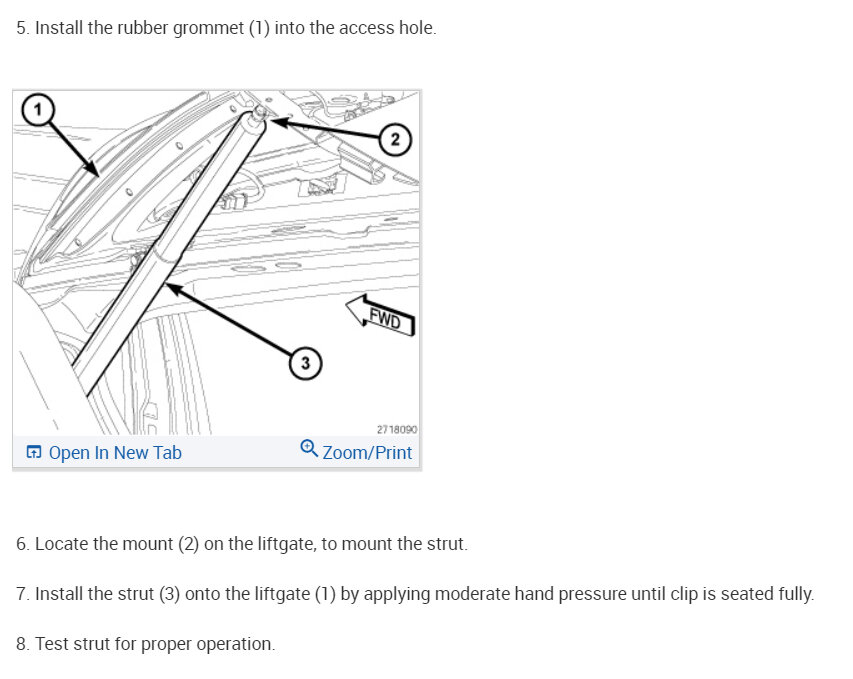 5. Install the rubber grommet (1) into the access hole.

1

2

FWD

3

2718090

Open In New Tab

Zoom/Print

6. Locate the mount (2) on the liftgate, to mount the strut.

7. Install the strut (3) onto the liftgate (1) by applying moderate hand pressure until clip is seated fully.

8. Test strut for proper operation.