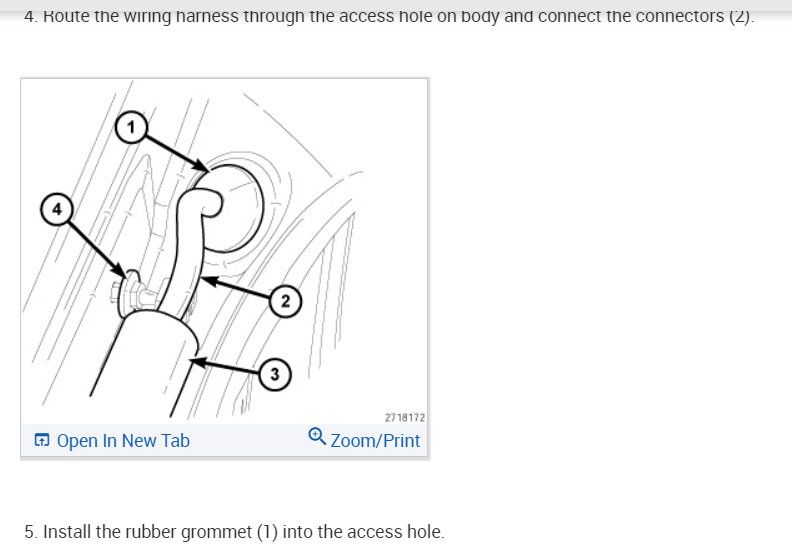 4. Route the wiring harness through the access hole on body and connect the connectors (2).

1

4

2

3

2718172

Open In New Tab

Zoom/Print

5. Install the rubber grommet (1) into the access hole.