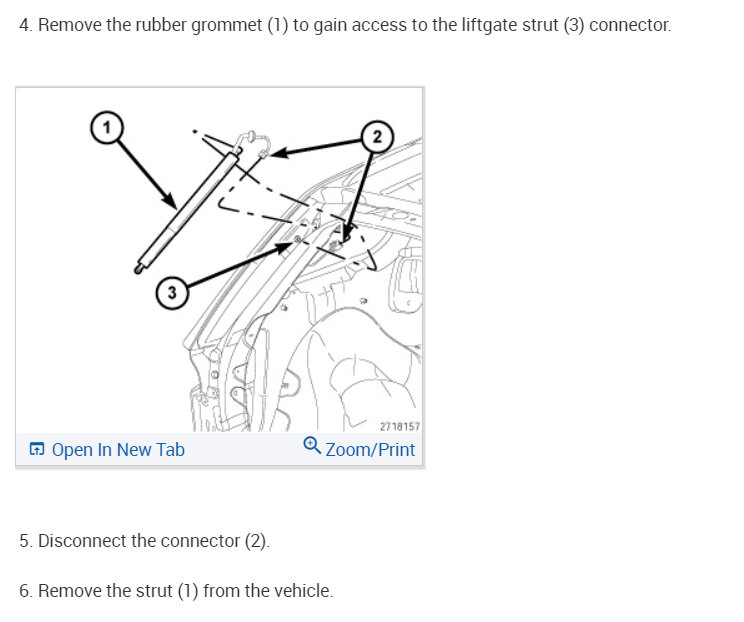 4. Remove the rubber grommet (1) to gain access to the liftgate strut (3) connector.

1

2

3

2718157

Open In New Tab

Zoom/Print

5. Disconnect the connector (2).

6. Remove the strut (1) from the vehicle.