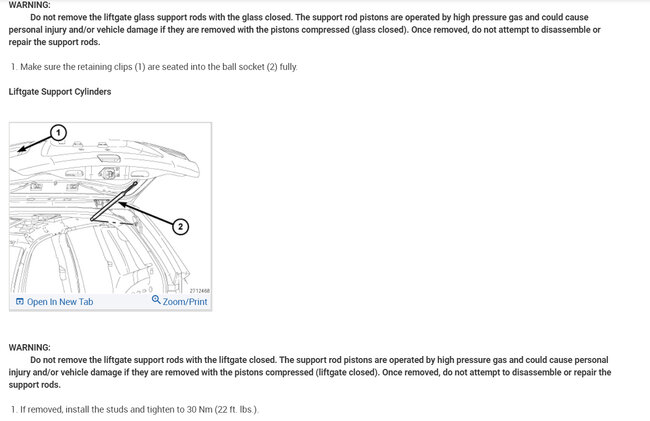 WARNING:

Do not remove the liftgate glass support rods with the glass closed. The support rod pistons are operated by high pressure gas and could cause personal injury and/or vehicle damage if they are removed with the pistons compressed (glass closed). Once removed, do not attempt to disassemble or repair the support rods.

1. Make sure the retaining clips (1) are seated into the ball socket (2) fully.

Liftgate Support Cylinders

1

2

2712468

Open In New Tab

Zoom/Print

WARNING:

Do not remove the liftgate support rods with the liftgate closed. The support rod pistons are operated by high pressure gas and could cause personal injury and/or vehicle damage if they are removed with the pistons compressed (liftgate closed). Once removed, do not attempt to disassemble or repair the support rods.

1. If removed, install the studs and tighten to 30 Nm (22 ft. lbs.).