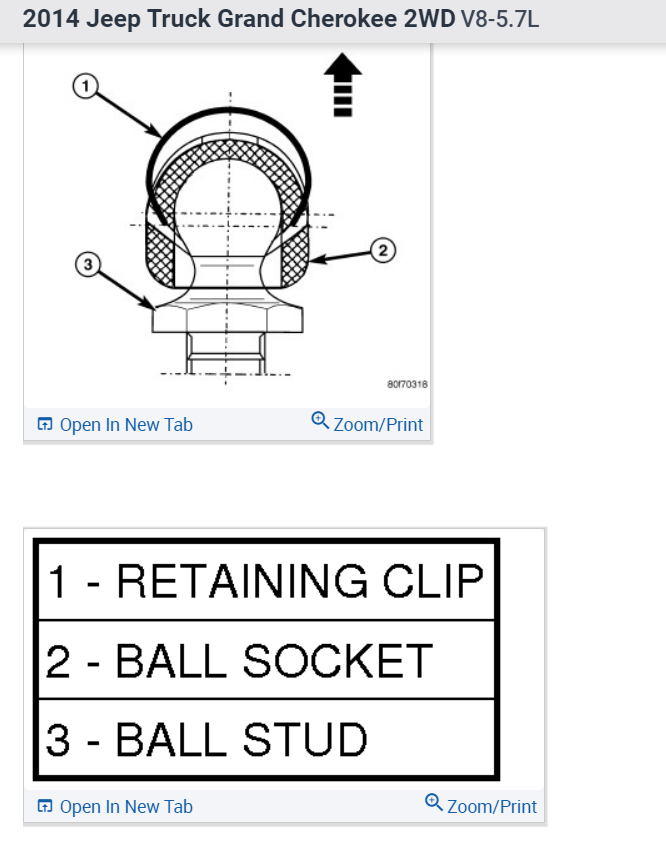 2014 Jeep Truck Grand Cherokee 2WD V8-5.7L

1

2

3

80f70318

Open In New Tab    Zoom/Print

| 1 - RETAINING CLIP |
|---|
| 2 - BALL SOCKET |
| 3 - BALL STUD |

Open In New Tab    Zoom/Print