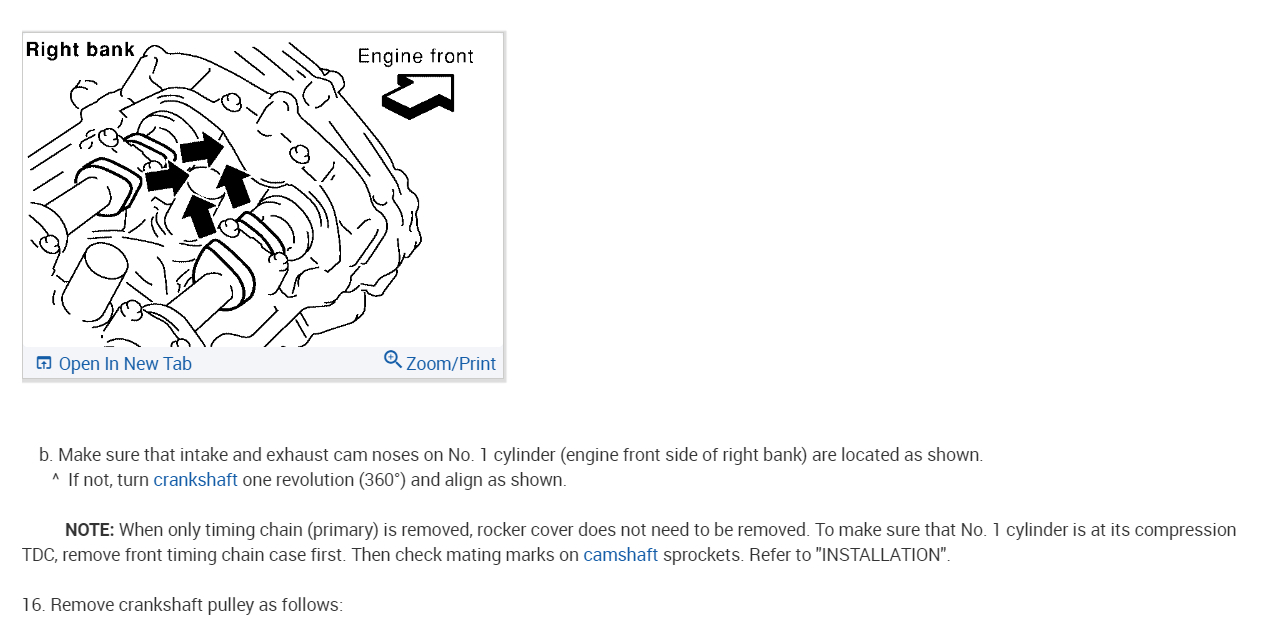 Right bank

Engine front

Open In New Tab

Zoom/Print

b. Make sure that intake and exhaust cam noses on No. 1 cylinder (engine front side of right bank) are located as shown.
^ If not, turn crankshaft one revolution (360°) and align as shown.

NOTE: When only timing chain (primary) is removed, rocker cover does not need to be removed. To make sure that No. 1 cylinder is at its compression TDC, remove front timing chain case first. Then check mating marks on camshaft sprockets. Refer to "INSTALLATION".

16. Remove crankshaft pulley as follows: