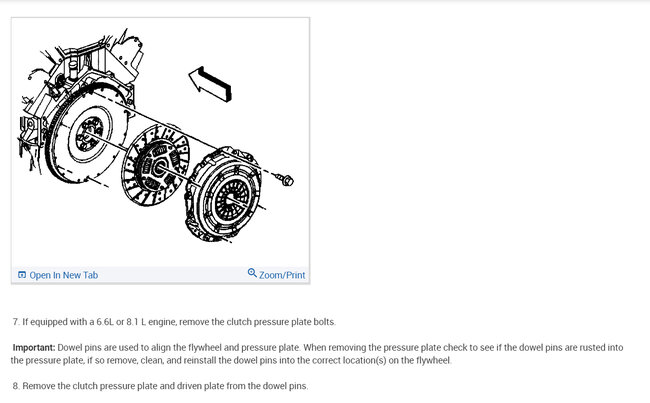 Open In New Tab

Zoom/Print

7. If equipped with a 6.6L or 8.1 L engine, remove the clutch pressure plate bolts.

Important: Dowel pins are used to align the flywheel and pressure plate. When removing the pressure plate check to see if the dowel pins are rusted into the pressure plate, if so remove, clean, and reinstall the dowel pins into the correct location(s) on the flywheel.

8. Remove the clutch pressure plate and driven plate from the dowel pins.