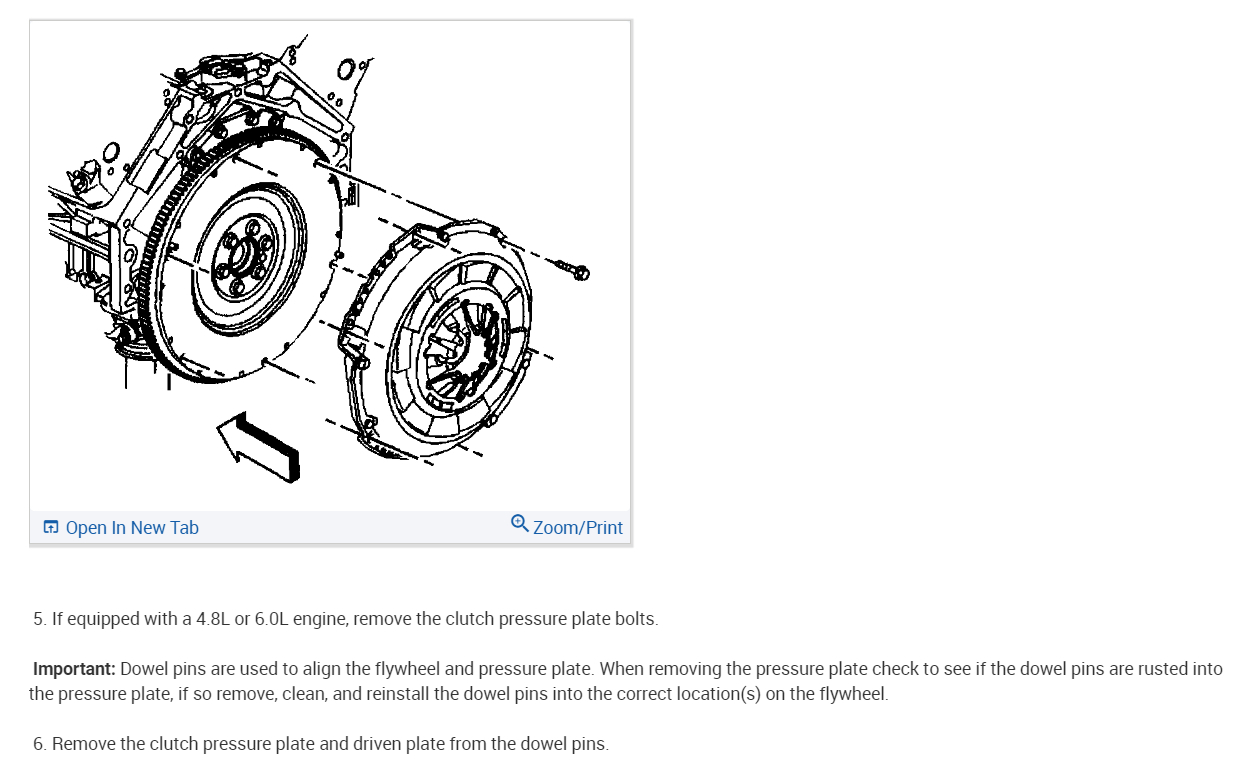 Open In New Tab

Zoom/Print

5. If equipped with a 4.8L or 6.0L engine, remove the clutch pressure plate bolts.

Important: Dowel pins are used to align the flywheel and pressure plate. When removing the pressure plate check to see if the dowel pins are rusted into the pressure plate, if so remove, clean, and reinstall the dowel pins into the correct location(s) on the flywheel.

6. Remove the clutch pressure plate and driven plate from the dowel pins.