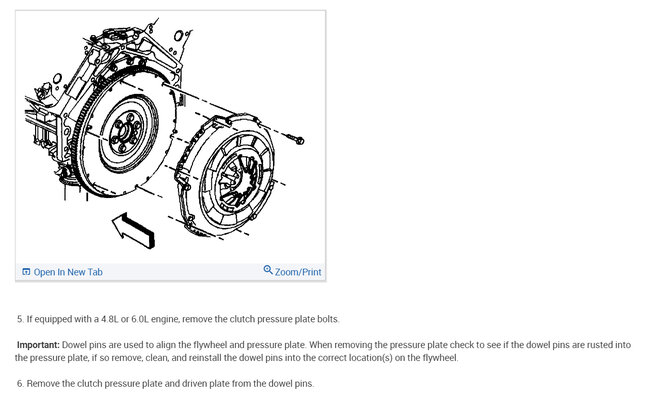 Open In New Tab

Zoom/Print

5. If equipped with a 4.8L or 6.0L engine, remove the clutch pressure plate bolts.

Important: Dowel pins are used to align the flywheel and pressure plate. When removing the pressure plate check to see if the dowel pins are rusted into the pressure plate, if so remove, clean, and reinstall the dowel pins into the correct location(s) on the flywheel.

6. Remove the clutch pressure plate and driven plate from the dowel pins.