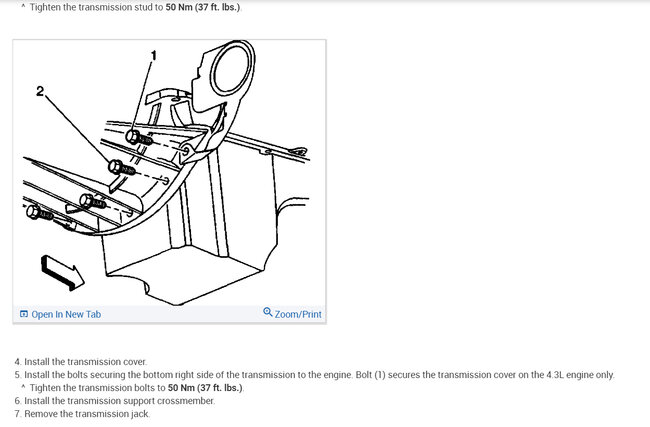 ^ Tighten the transmission stud to 50 Nm (37 ft. lbs.).

1

2

Open In New Tab

Zoom/Print

4. Install the transmission cover.
5. Install the bolts securing the bottom right side of the transmission to the engine. Bolt (1) secures the transmission cover on the 4.3L engine only.
^ Tighten the transmission bolts to 50 Nm (37 ft. lbs.).
6. Install the transmission support crossmember.
7. Remove the transmission jack.